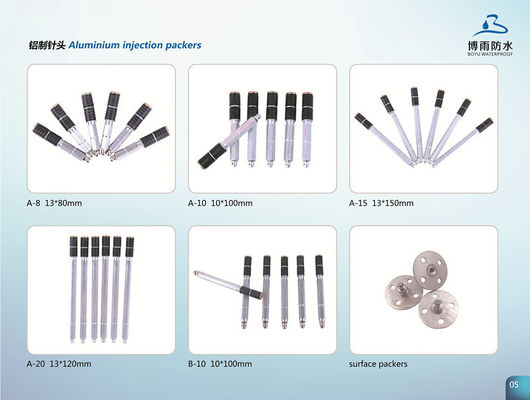 铝制针头 Aluminium injection packers

博雨防水
BOYU WATERPROOF

A-8 13*80mm

A-10 10*100mm

A-15 13*150mm

A-20 13*120mm

B-10 10*100mm

surface packers

05